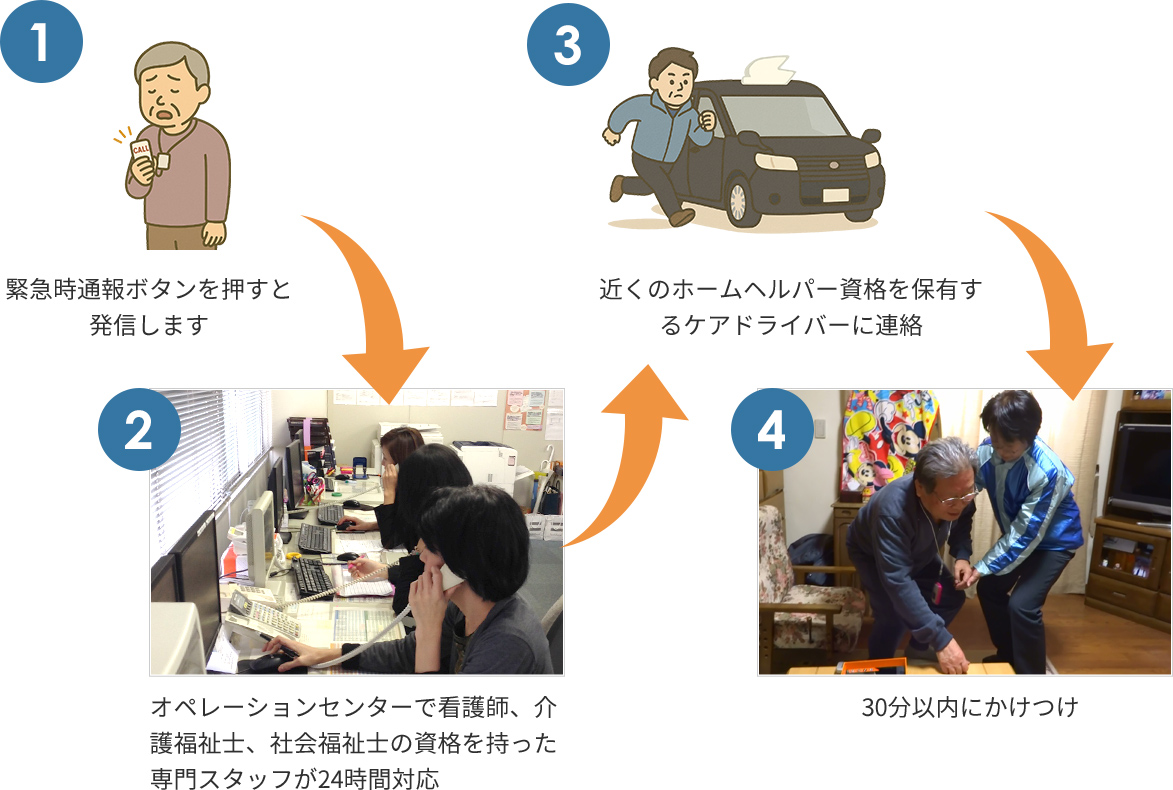 1

CALL

緊急時通報ボタンを押すと発信します

2

オペレーションセンターで看護師、介護福祉士、社会福祉士の資格を持った専門スタッフが24時間対応

3

近くのホームヘルパー資格を保有するケアドライバーに連絡

4

30分以内にかけつけ